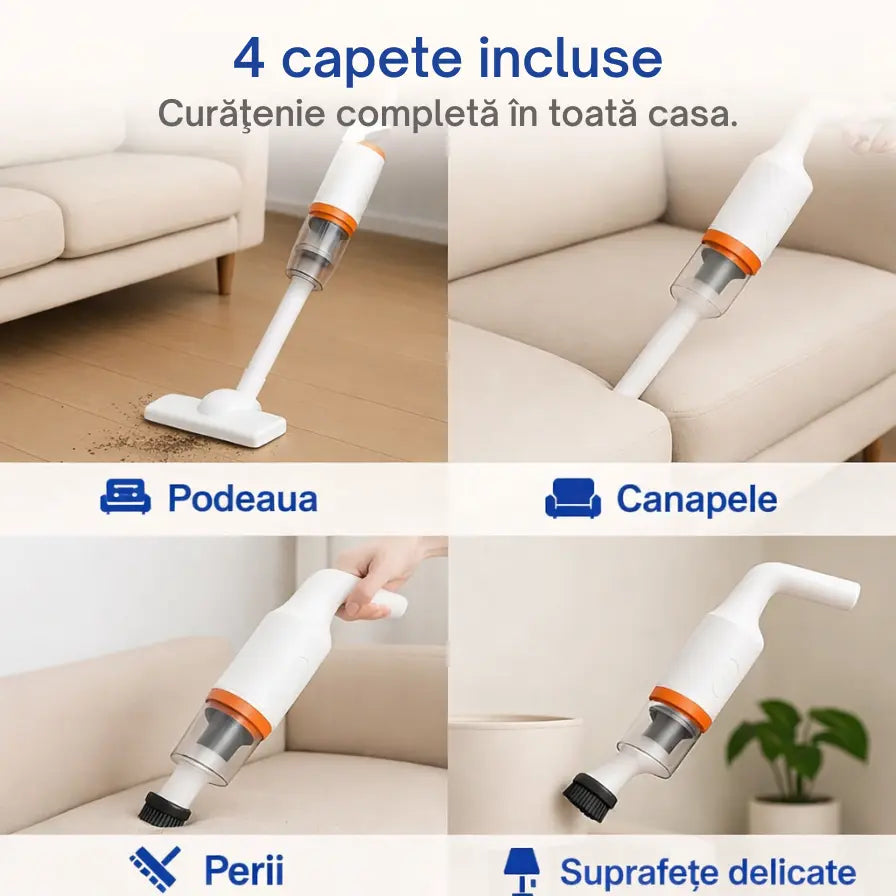 4 capete incluse
Curăţenie completă în toată casa.

Podeaua

Canapele

Perii

Suprafețe delicate