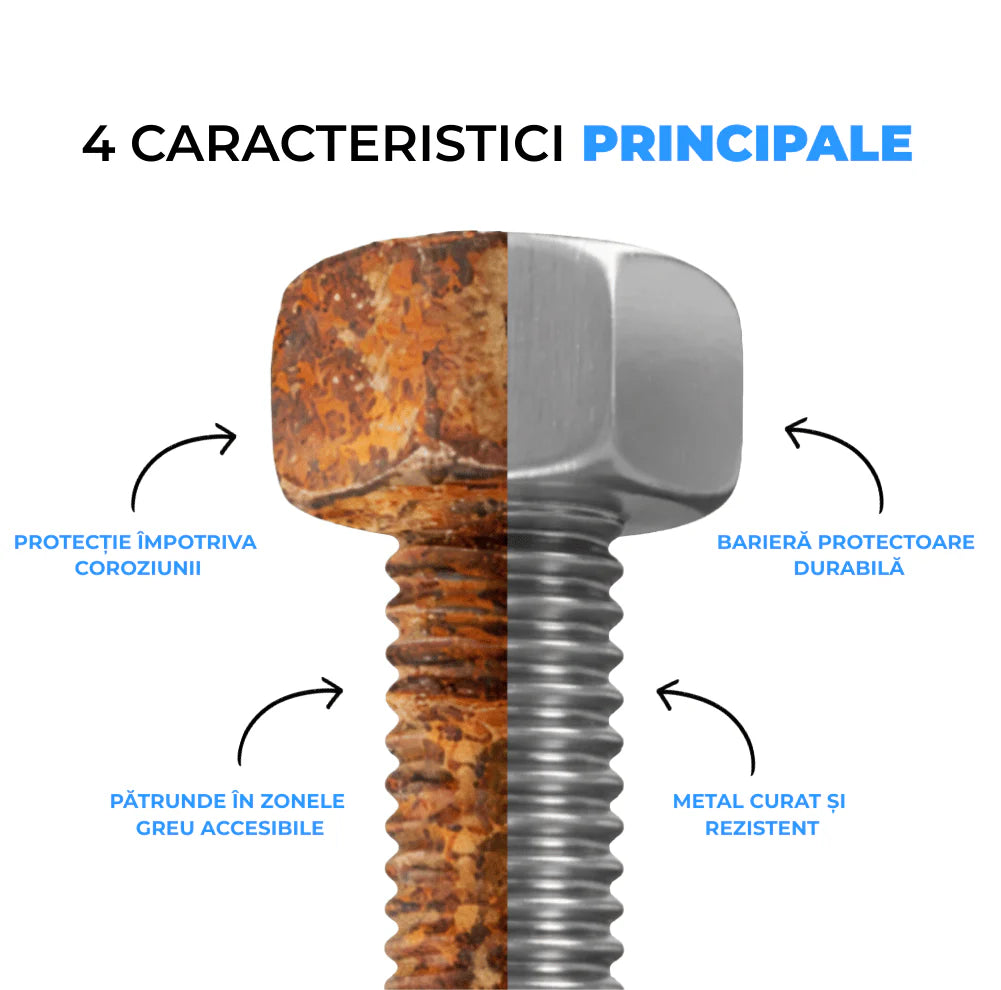 4 CARACTERISTICI PRINCIPALE

PROTECȚIE ÎMPOTRIVA COROZIUNII

BARIERĂ PROTECTOARE DURABILĂ

PĂTRUNDE ÎN ZONELE GREU ACCESIBILE

METAL CURAT ȘI REZISTENT